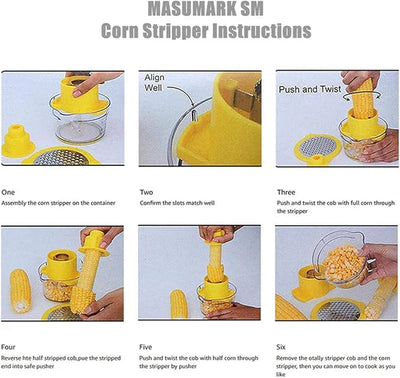 MASUMARK SM
Corn Stripper Instructions

Align Well

Push and Twist

One
Assembly the corn stripper on the container

Two
Confirm the slots match well

Three
Push and twist the cob with full corn through the stripper

Four
Reverse hte half stripped cob,pue the stripped end into safe pusher

Five
Push and twist the cob with half corn through the stripper by pusher

Six
Remove the otally stripper cob and the corn stripper, then you can move on to cook as you like