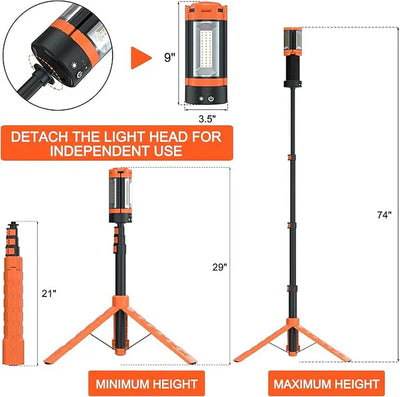 9"

3.5"

DETACH THE LIGHT HEAD FOR INDEPENDENT USE

74"

29"

21"

MINIMUM HEIGHT

MAXIMUM HEIGHT