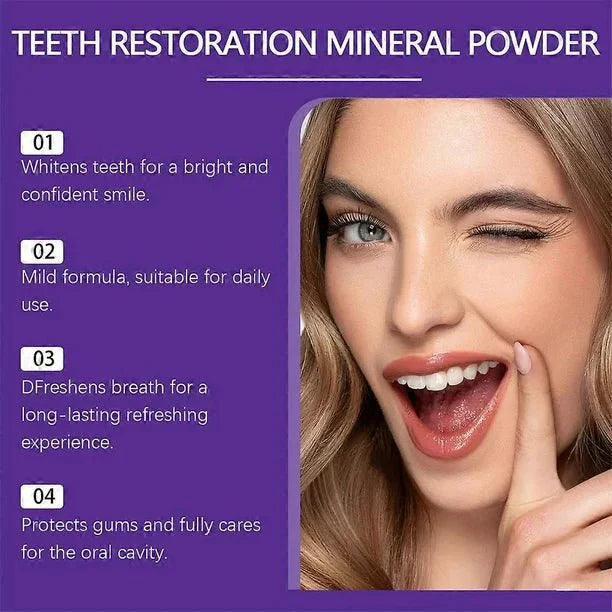 TEETH RESTORATION MINERAL POWDER

01
Whitens teeth for a bright and confident smile.

02
Mild formula, suitable for daily use.

03
DFreshens breath for a long-lasting refreshing experience.

04
Protects gums and fully cares for the oral cavity.